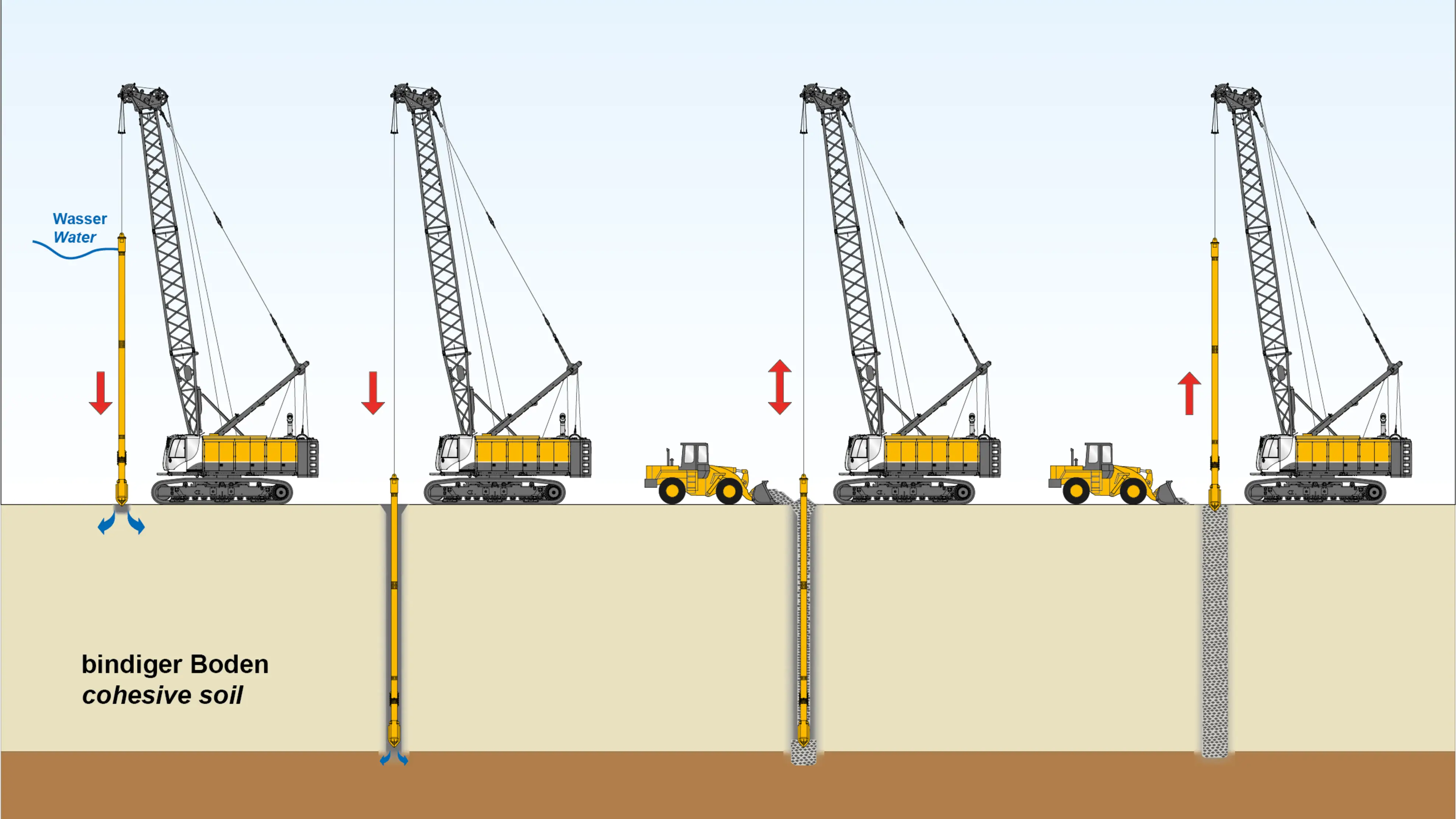 Wasser
Water

bindiger Boden
cohesive soil